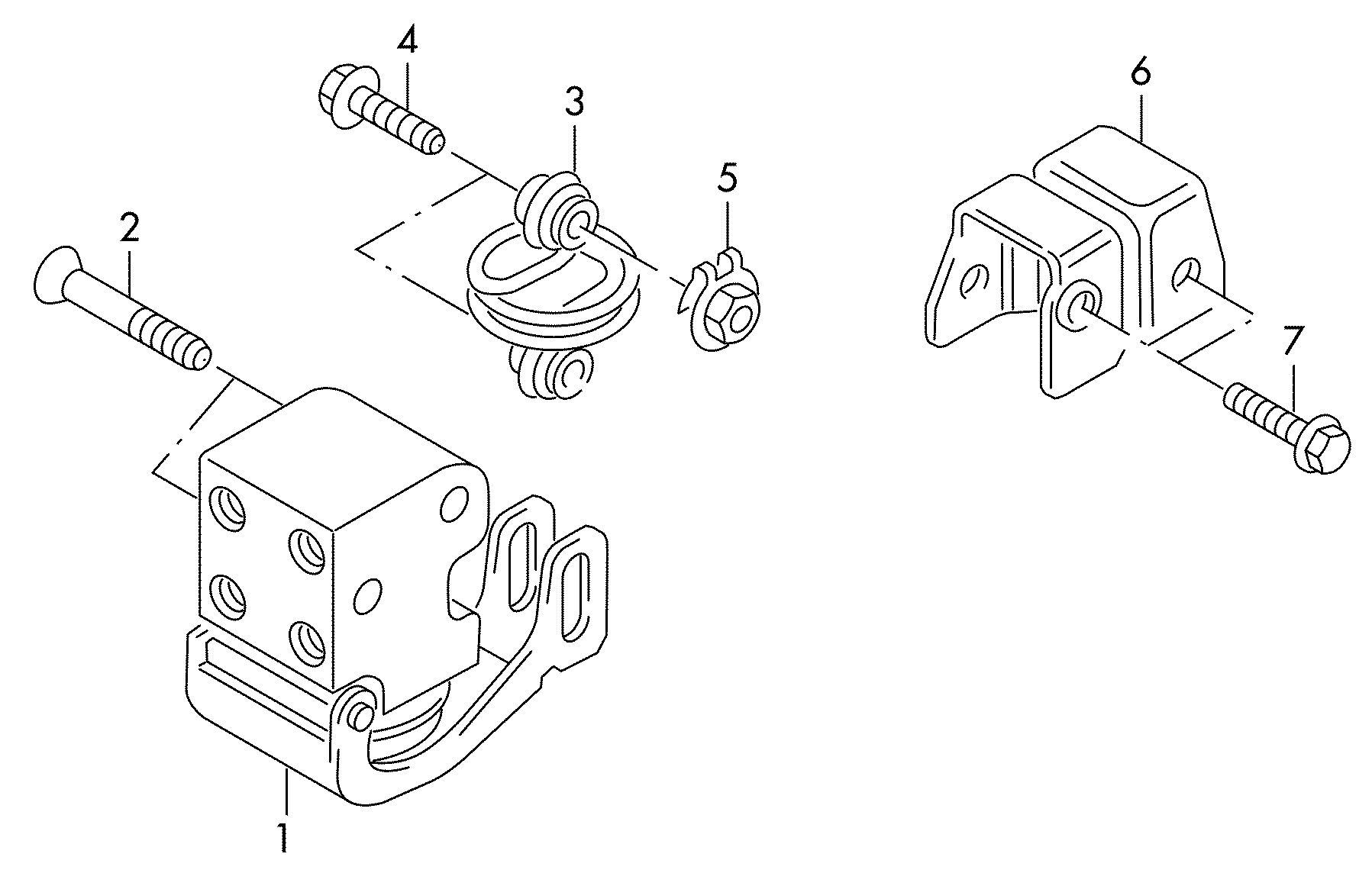 4
3
6
5
2
7
1