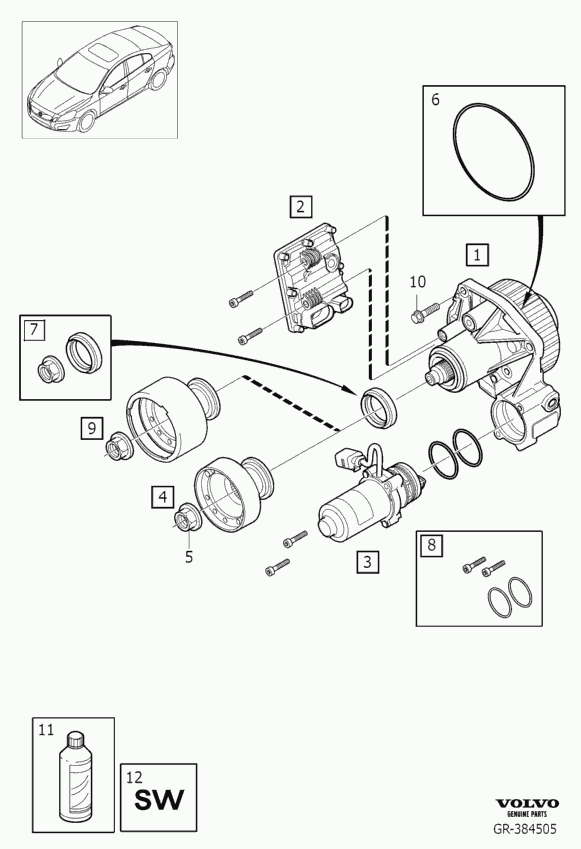 6
2
1
10
7
9
4
5
3
8
11
12
SW
VOLVO
GENUINE PARTS
GR-384505