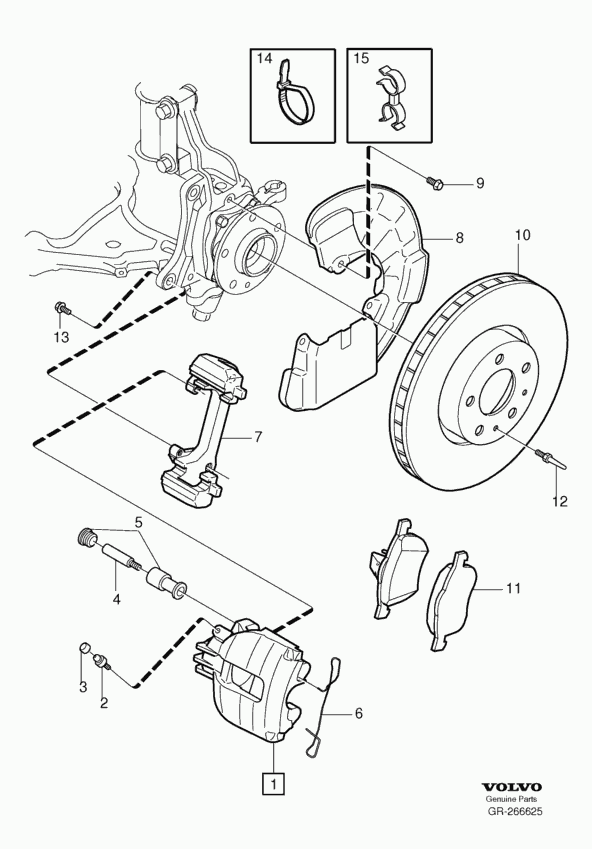 14
15
9
8
10
13
7
12
5
4
11
3
2
6
1
VOLVO
Genuine Parts
GR-266625