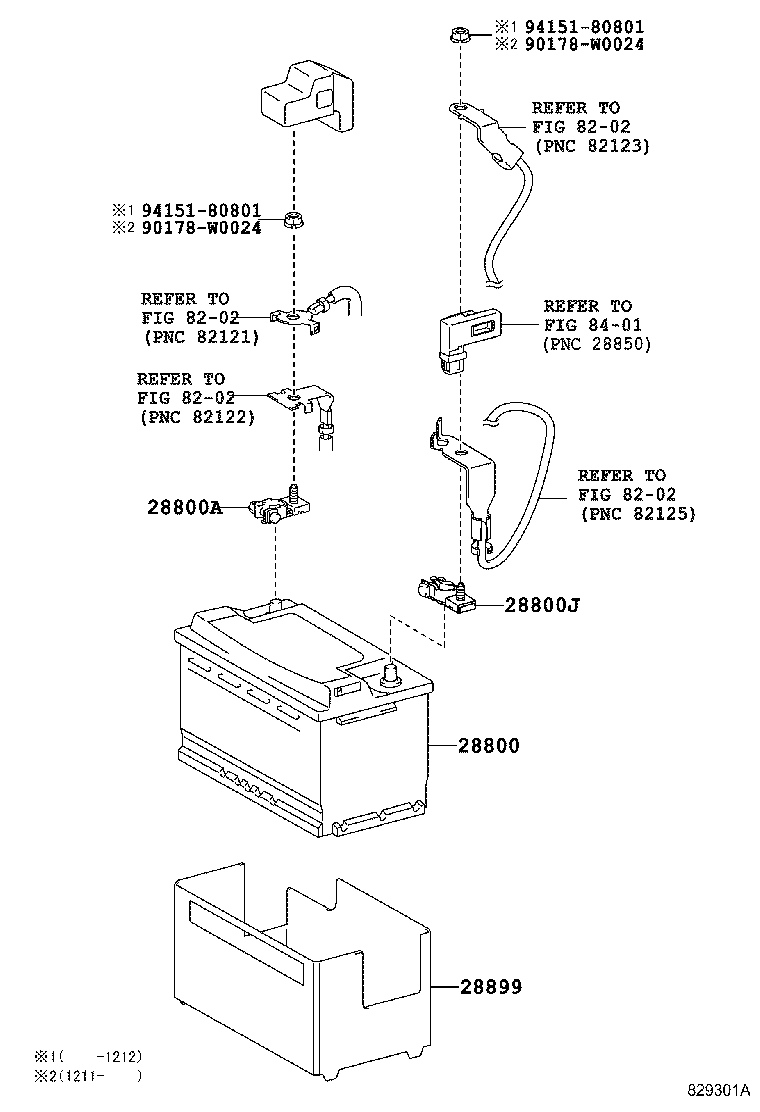 ※1 94151-80801
※2 90178-W0024

REFER TO
FIG 82-02
(PNC 82123)

※1 94151-80801
※2 90178-W0024

REFER TO
FIG 82-02
(PNC 82121)

REFER TO
FIG 84-01
(PNC 28850)

REFER TO
FIG 82-02
(PNC 82122)

REFER TO
FIG 82-02
(PNC 82125)

28800A

28800J

28800

28899

※1( -1212)
※2(1211- )

829301A