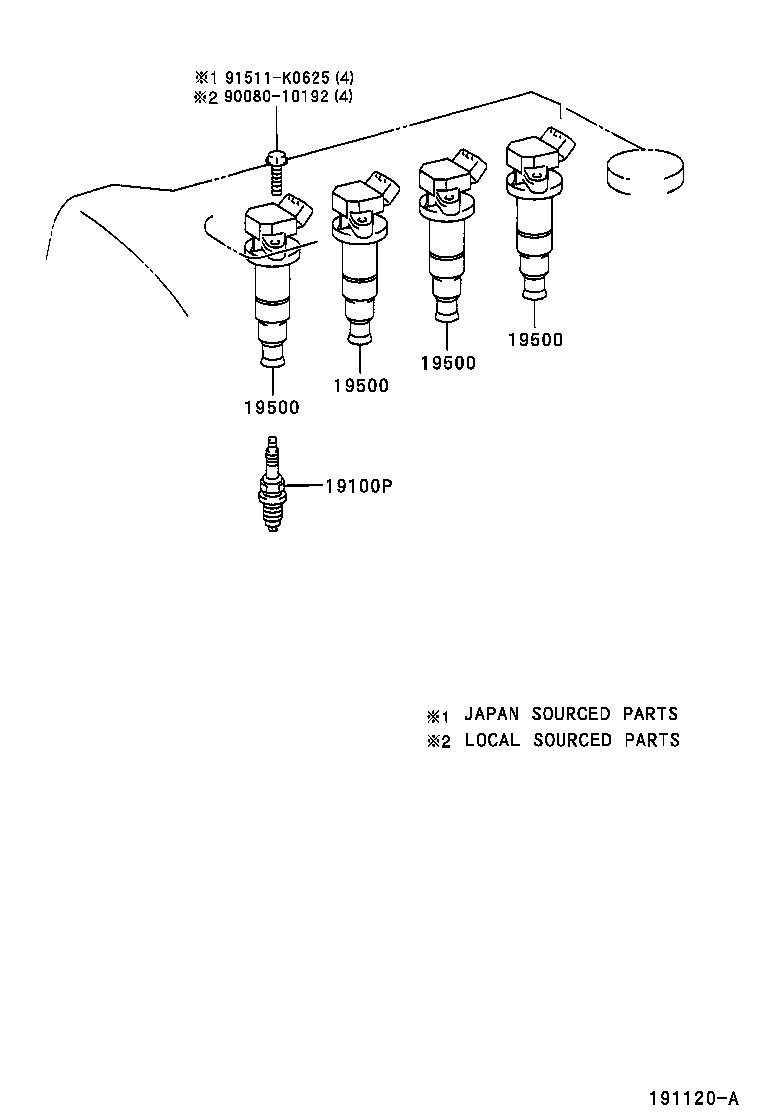 ※1 91511-K0625 (4)
※2 90080-10192 (4)

19500
19500
19500
19500

19100P

※1 JAPAN SOURCED PARTS
※2 LOCAL SOURCED PARTS

191120-A