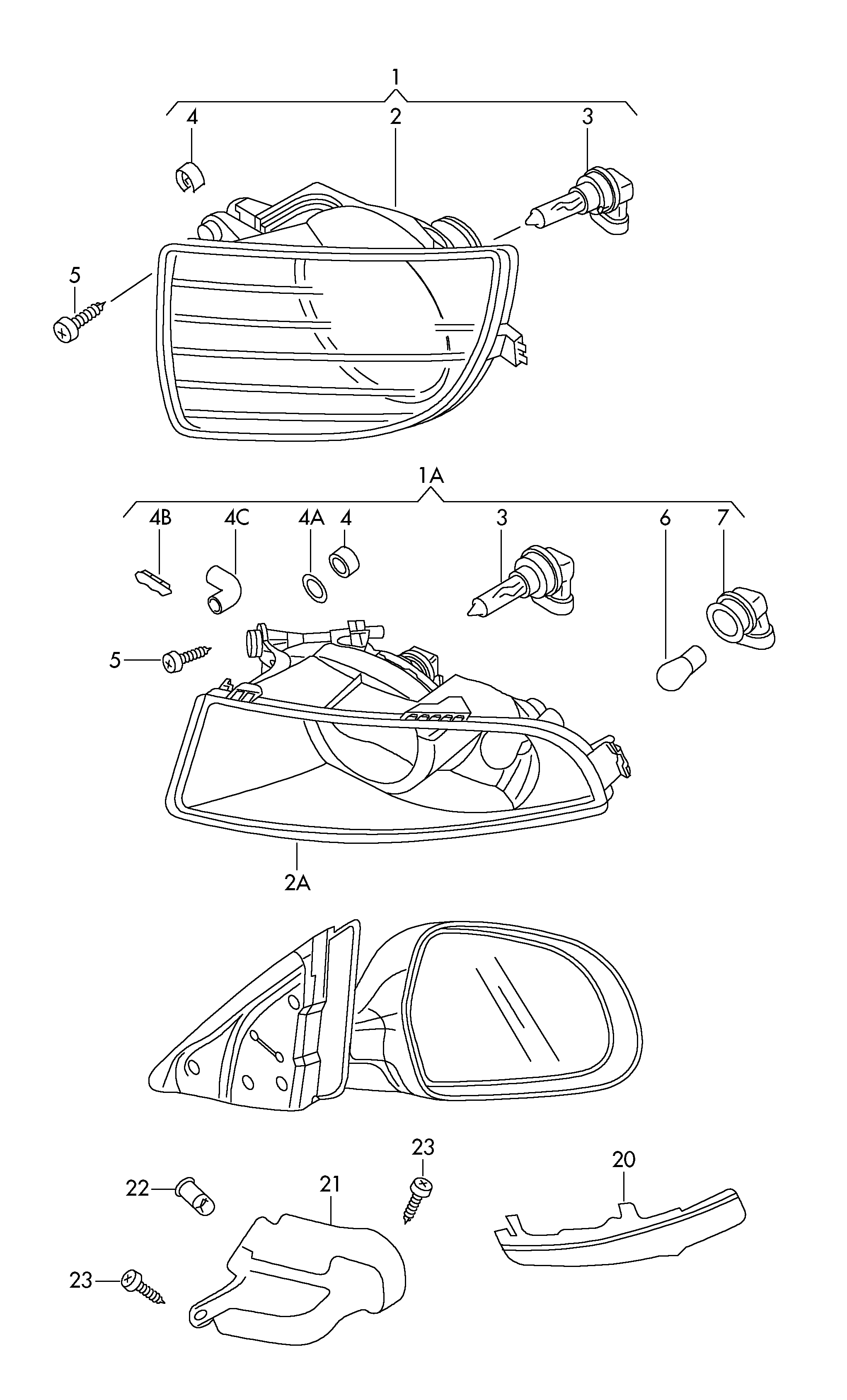 1
4
2
3
5
1A
4B
4C
4A
4
3
6
7
5
2A
23
20
22
21
23