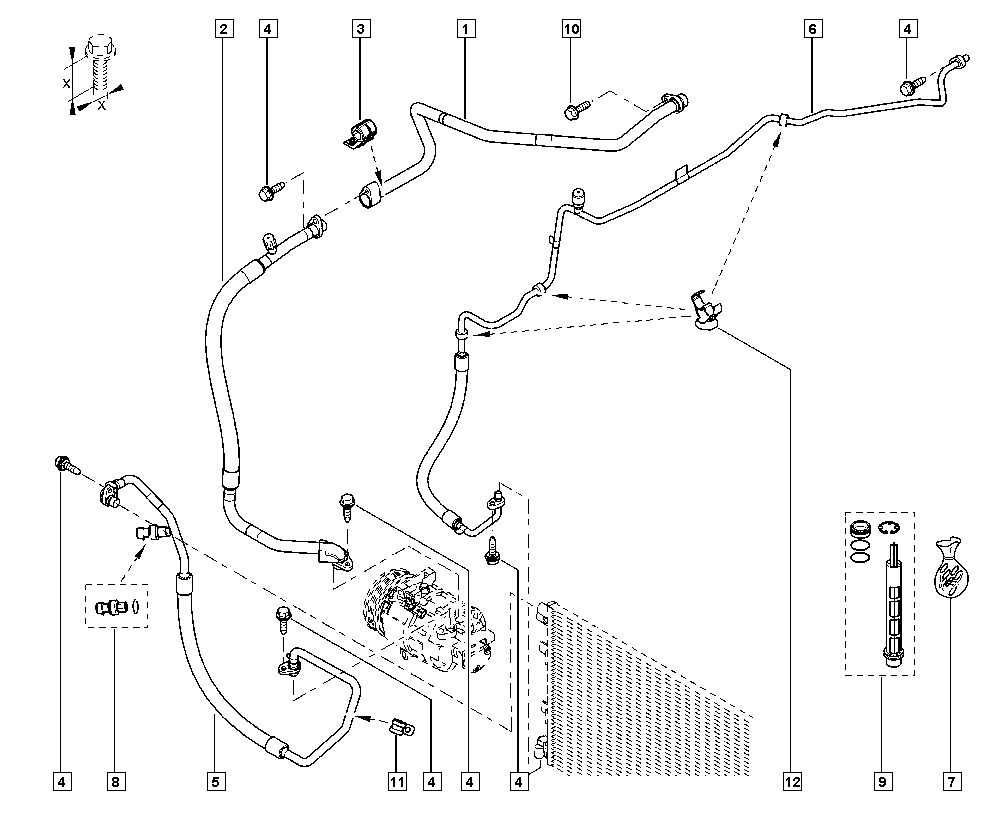 X
X
2
4
3
1
10
6
4
4
8
5
11
4
4
4
12
9
7