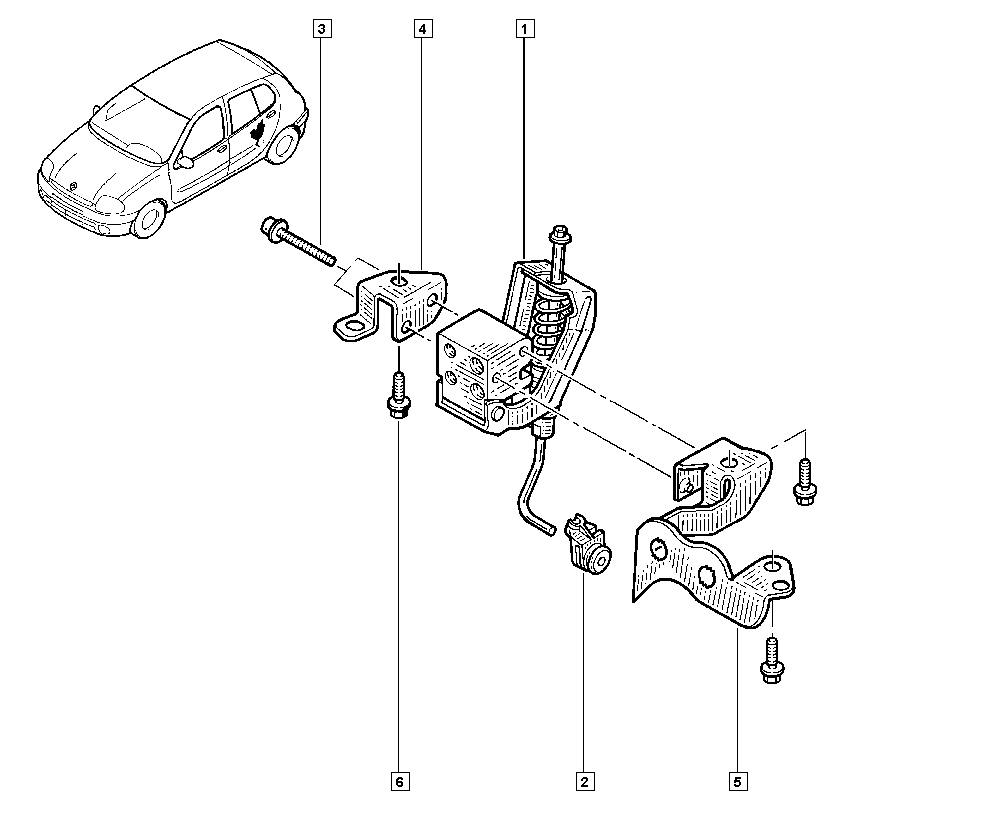 3
4
1
6
2
5