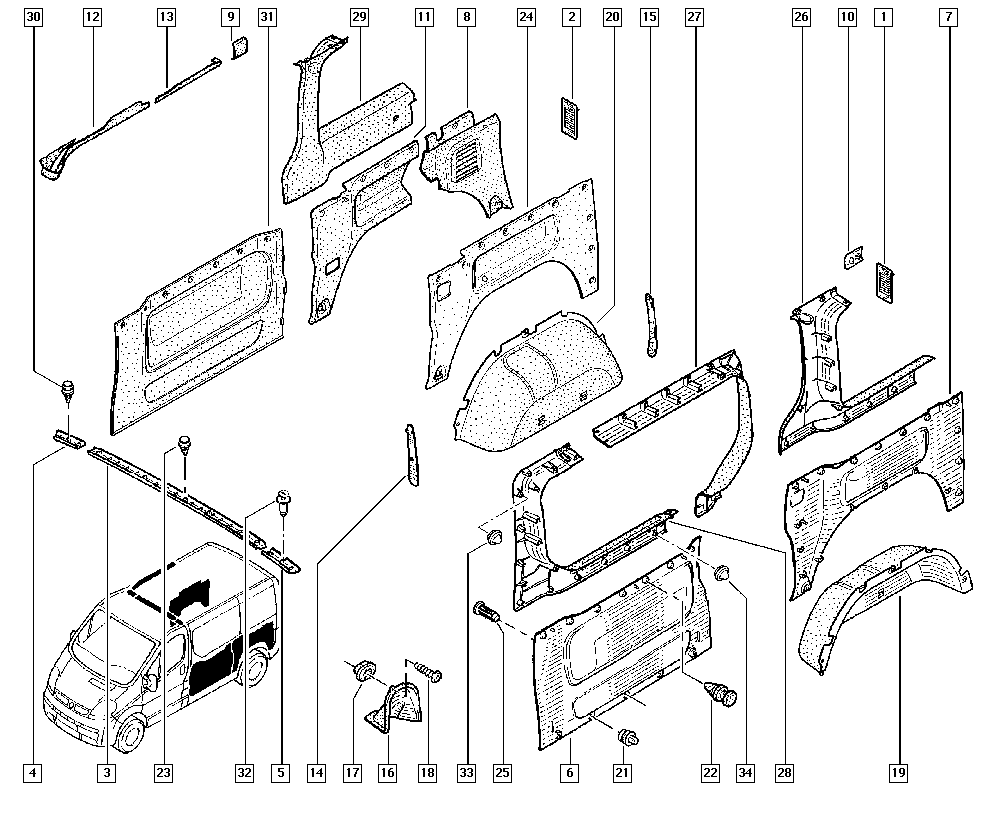 30 12 13 9 31 29 11 8 24 2 20 15 27 26 10 1 7

4 3 23 32 5 14 17 16 18 33 25 6 21 22 34 28 19