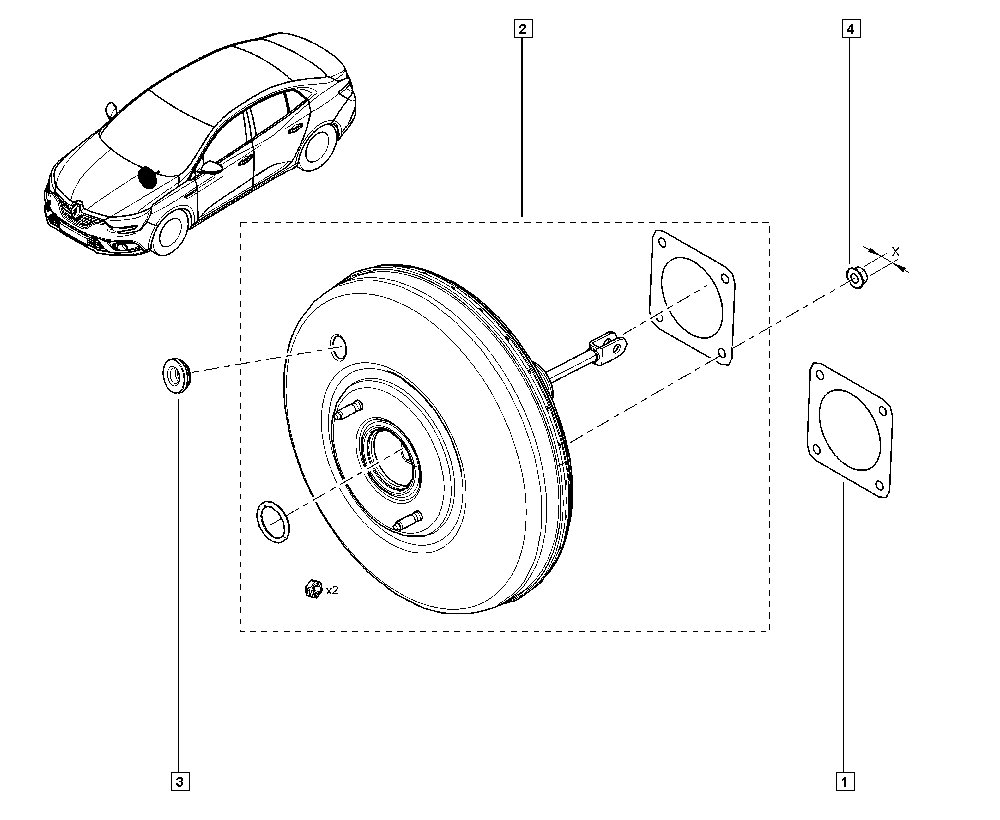 2

4

X

x2

3

1