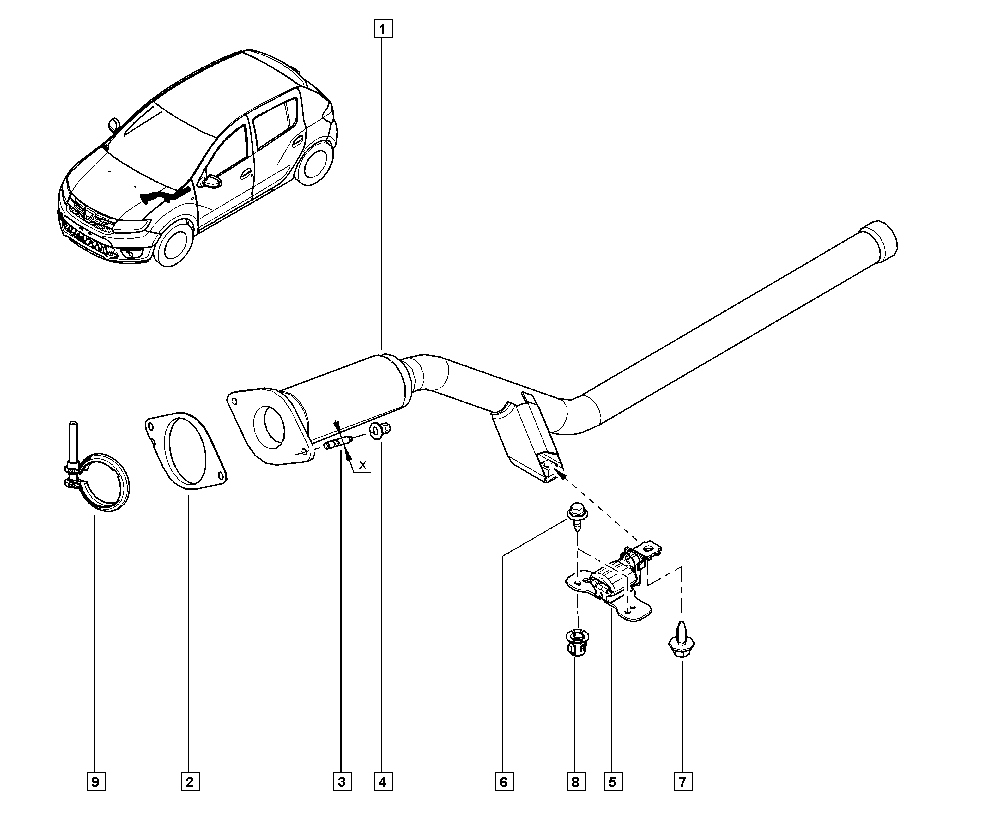 1

X

9
2
3
4
6
8
5
7