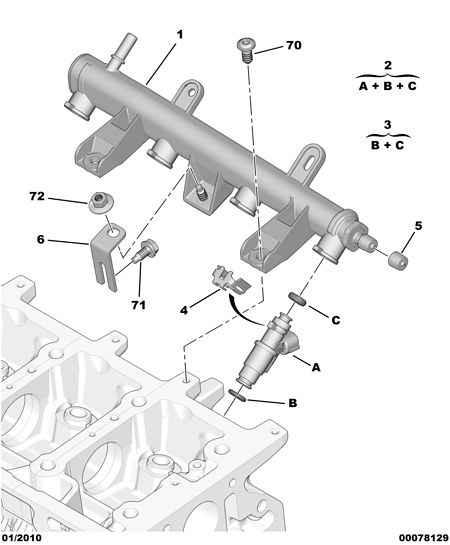 1
70
2
A + B + C
3
B + C
72
6
71
4
5
C
A
B
01/2010
00078129