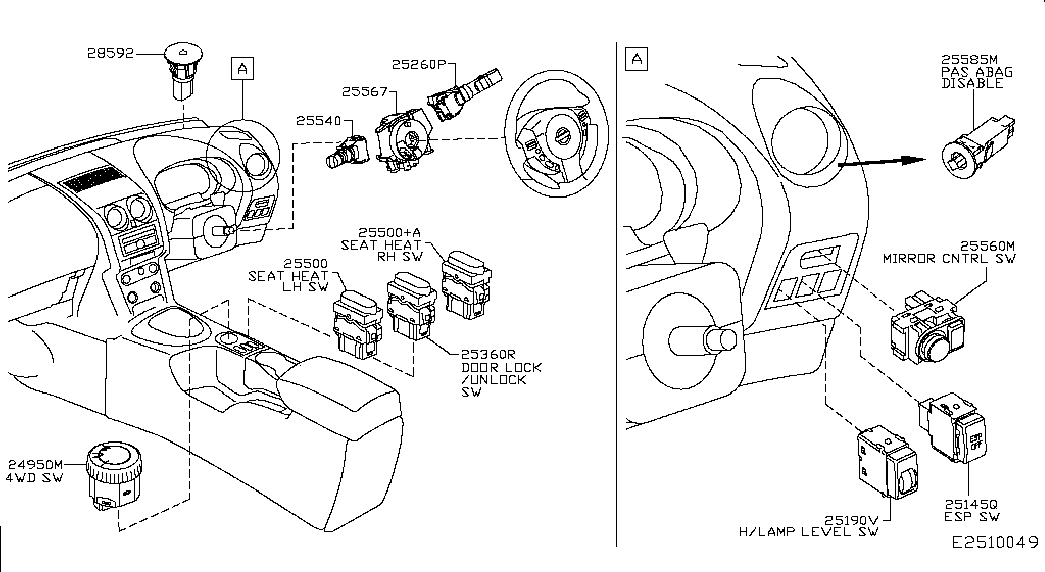 28592

A

25260P

25567

25540

25500+A
SEAT HEAT
RH SW

25500
SEAT HEAT
LH SW

25360R
DOOR LOCK
/UNLOCK
SW

24950M
4WD SW

A

25585M
PAS ABAG
DISABLE

25560M
MIRROR CNTRL SW

25145Q
ESP SW

25190V
H/LAMP LEVEL SW

E2510049