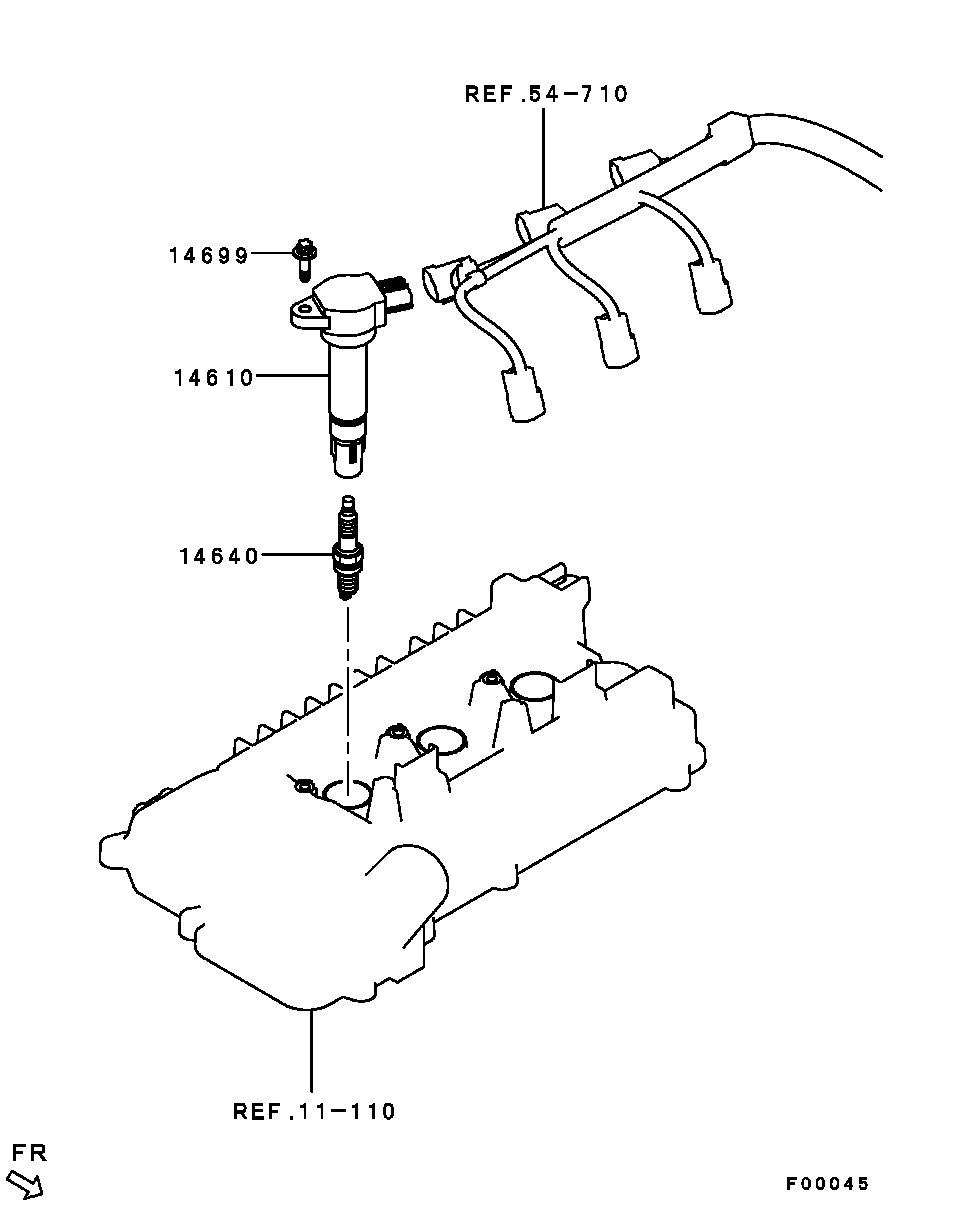 REF.54-710

14699

14610

14640

REF.11-110

FR

F00045