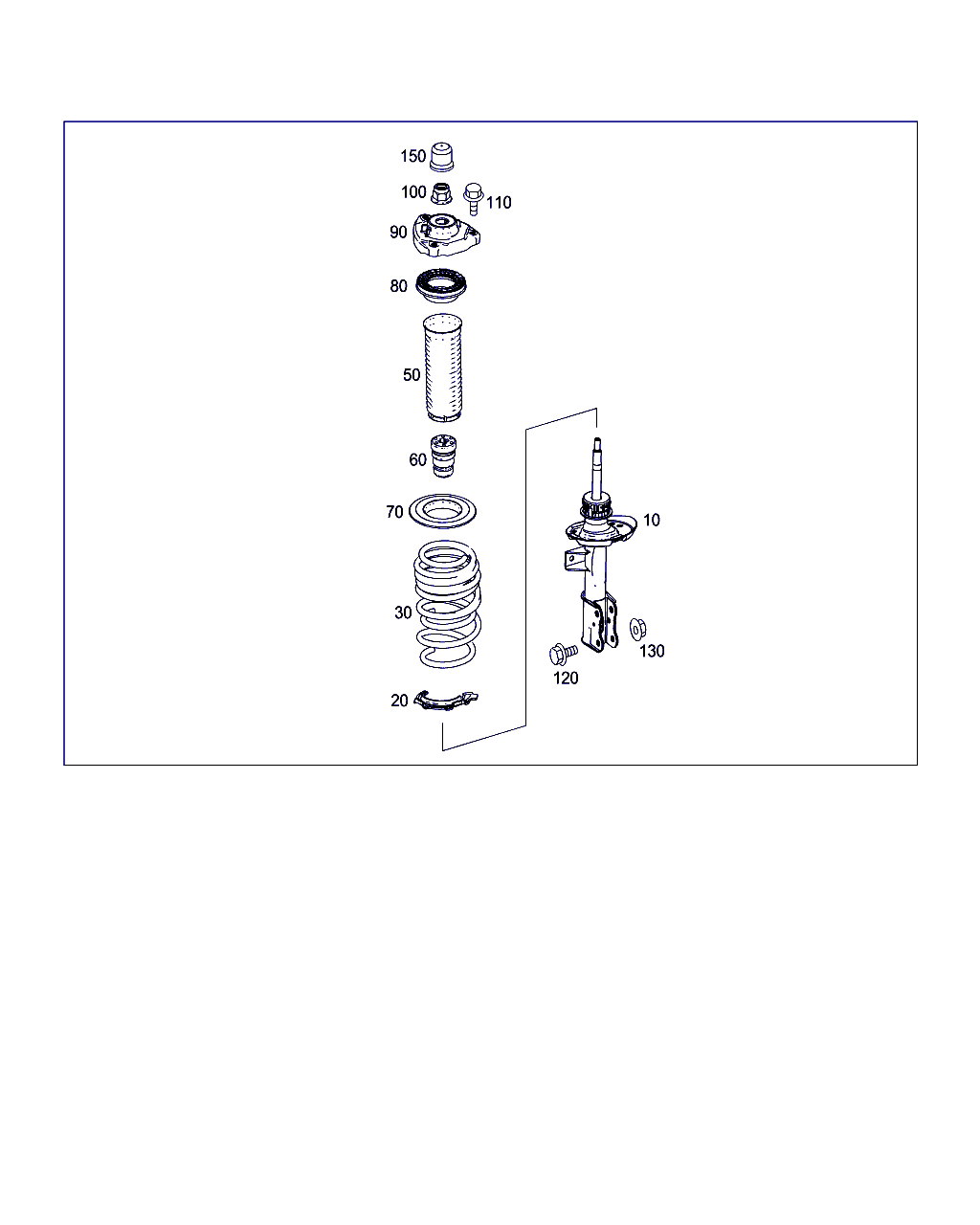 150
100
110
90
80
50
60
70
10
30
130
120
20