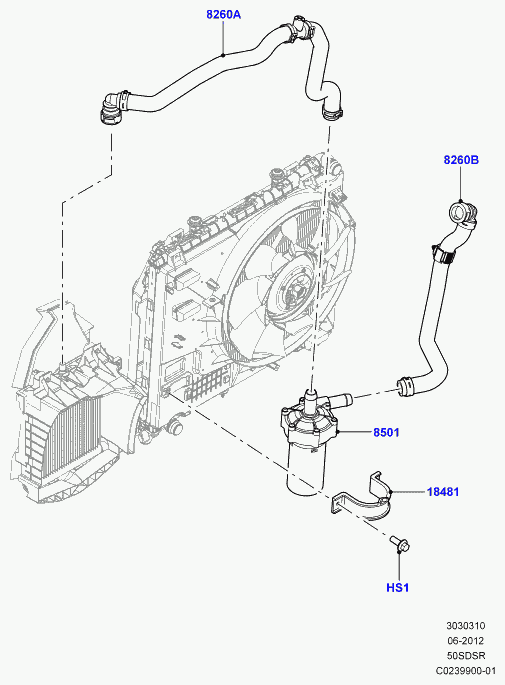 8260A

8260B

8501

18481

HS1

3030310
06-2012
50SDSR
C0239900-01