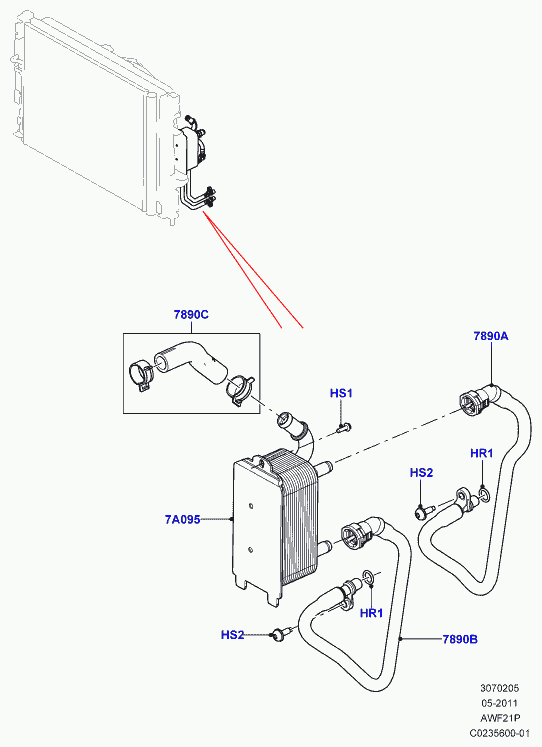 7890C

7890A

HS1

HR1

HS2

7A095

HR1

HS2

7890B

3070205
05-2011
AWF21P
C0235600-01