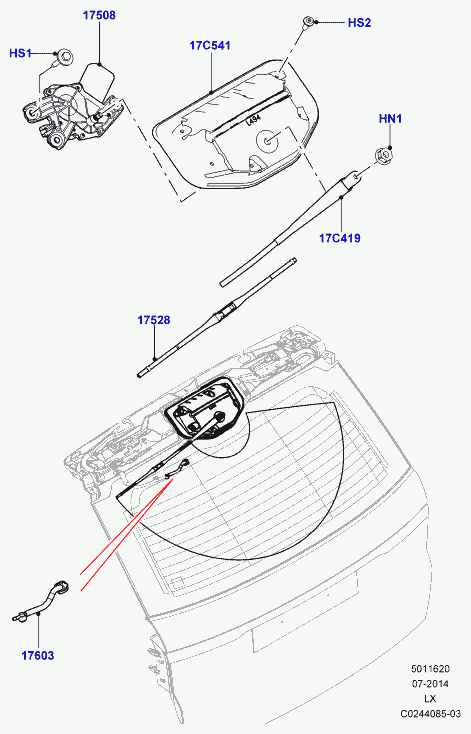 17508
HS1
17C541
HS2
L494
HN1
17C419
17528
17603
5011620
07-2014
LX
C0244085-03