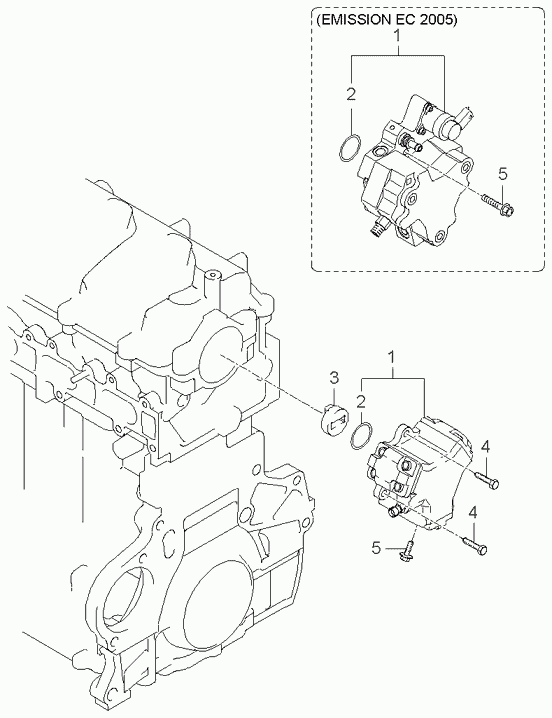 (EMISSION EC 2005)
1
2
5
1
3
2
4
4
5