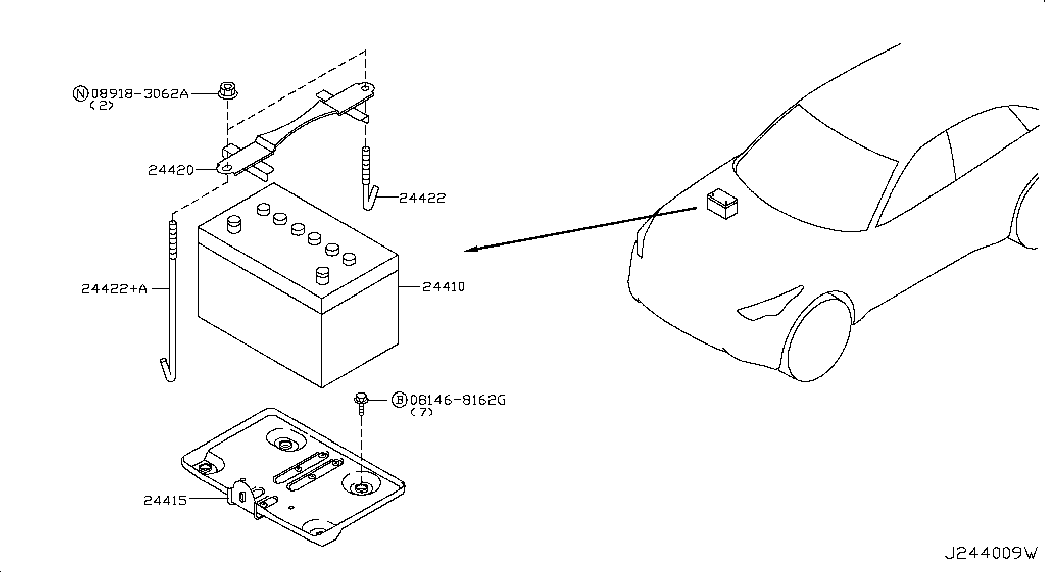 Ⓝ08918-3062A
(2)

24420

24422

24422+A

24410

Ⓑ08146-8162G
(7)

24415

J244009W