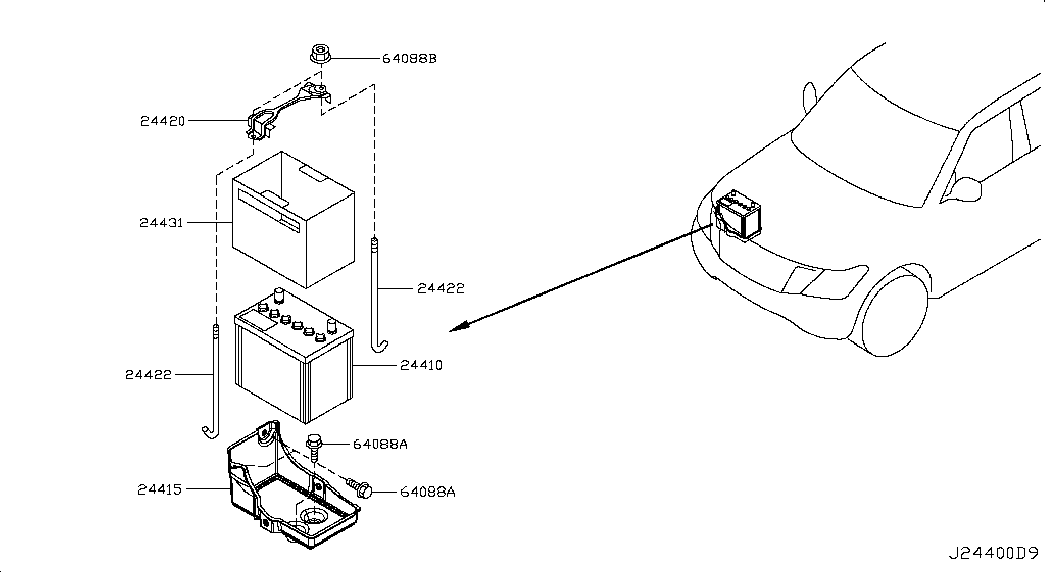 64088B
24420
24431
24422
24410
24422
64088A
24415
64088A
J24400D9