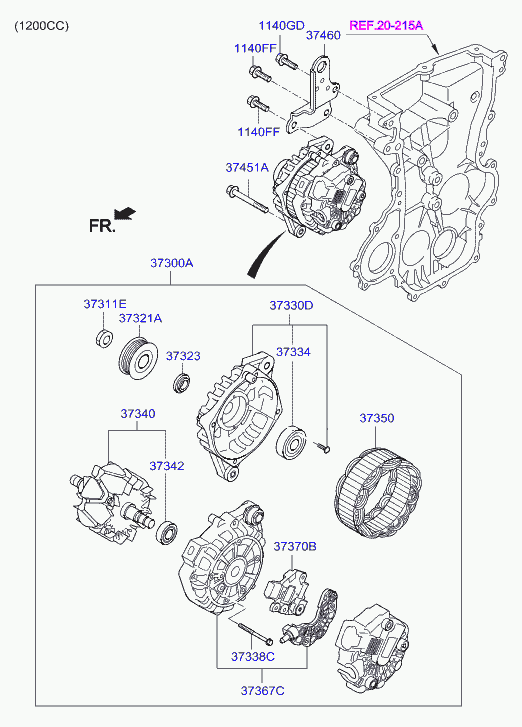 (1200CC)

1140GD
37460
REF.20-215A
1140FF
1140FF
37451A
FR.
37300A
37311E
37321A
37323
37330D
37334
37340
37342
37350
37370B
37338C
37367C