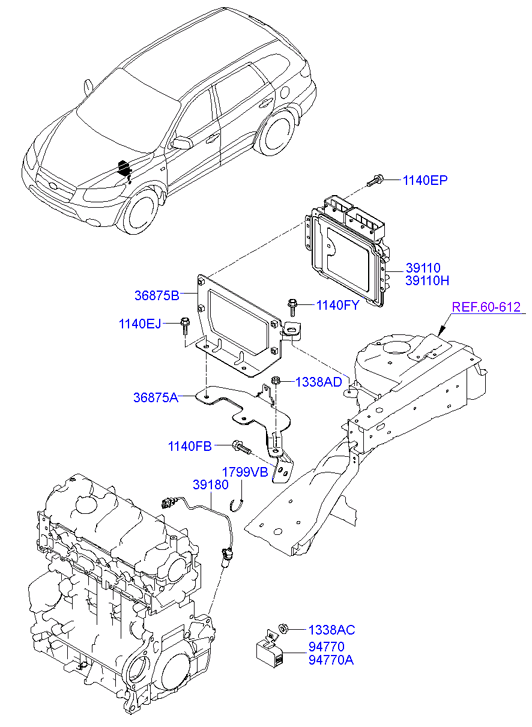 1140EP
39110
39110H
36875B
1140FY
REF.60-612
1140EJ
1338AD
36875A
1140FB
1799VB
39180
1338AC
94770
94770A