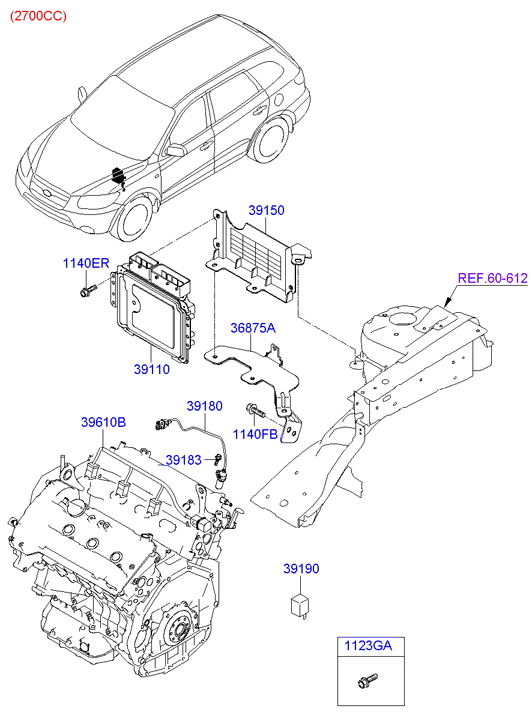 (2700CC)

39150

1140ER

REF.60-612

36875A

39110

39180

39610B

1140FB

39183

39190

1123GA