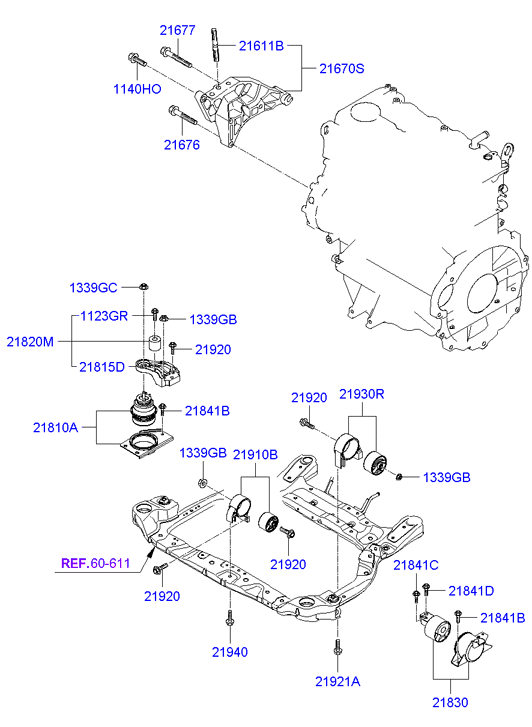 21677
21611B
21670S
1140HO
21676
1339GC
1123GR
1339GB
21820M
21920
21815D
21841B
21810A
21920
21930R
1339GB
21910B
1339GB
21920
REF.60-611
21920
21841C
21841D
21841B
21940
21921A
21830