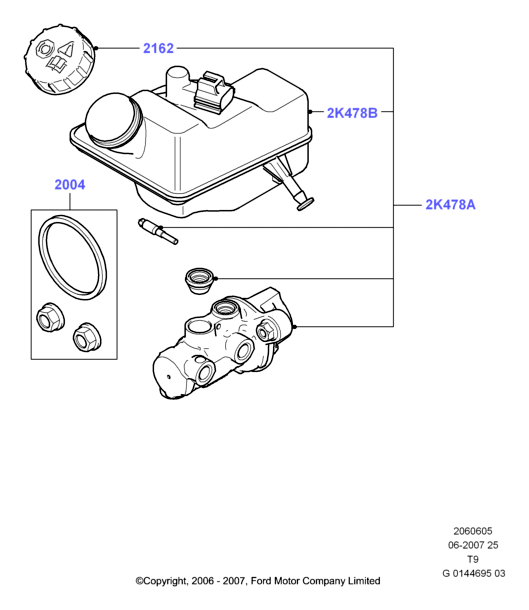 2162

2K478B

2004

2K478A

2060605
06-2007 25
T9
G 0144695 03

©Copyright, 2006 - 2007, Ford Motor Company Limited