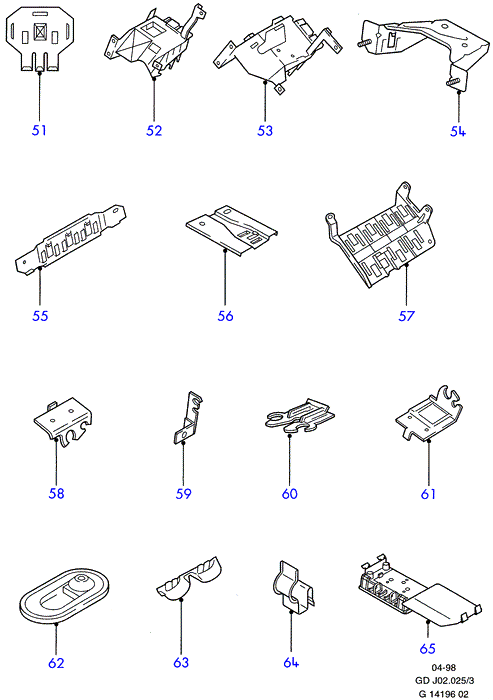 51
52
53
54
55
56
57
58
59
60
61
62
63
64
65

04-98
GD J02.025/3
G 14196 02