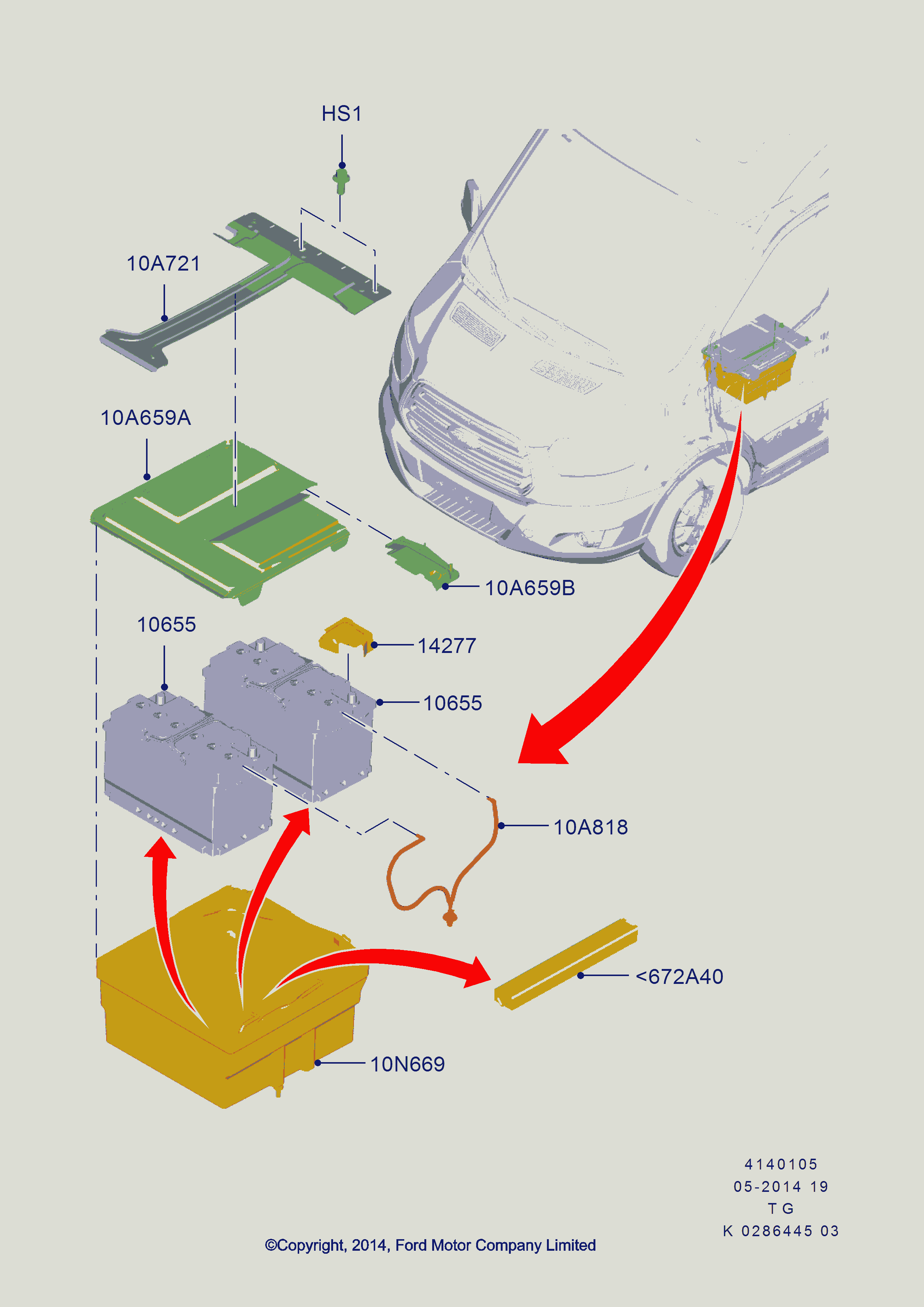 HS1

10A721

10A659A

10A659B

10655

14277

10655

10A818

<672A40

10N669

4140105
05-2014 19
T G
K 0286445 03

©Copyright, 2014, Ford Motor Company Limited