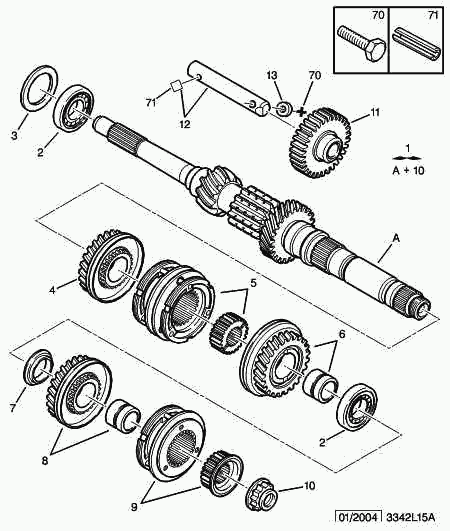 70
71
13
70
71
12
11
3
2
1
A + 10
A
4
5
6
7
8
2
9
10
01/2004 3342L15A