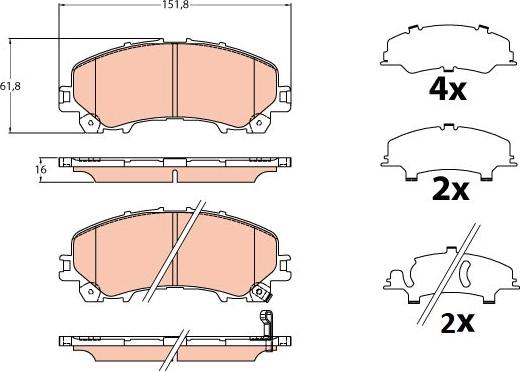 151,8

61,8

16

4x

2x

2x