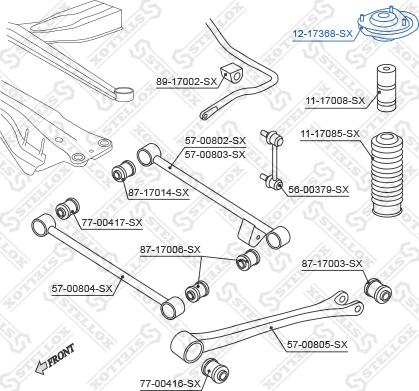 12-17368-SX
89-17002-SX
11-17008-SX
11-17085-SX
57-00802-SX
57-00803-SX
87-17014-SX
56-00379-SX
77-00417-SX
87-17006-SX
87-17003-SX
57-00804-SX
57-00805-SX
FRONT
77-00416-SX
STELLOX