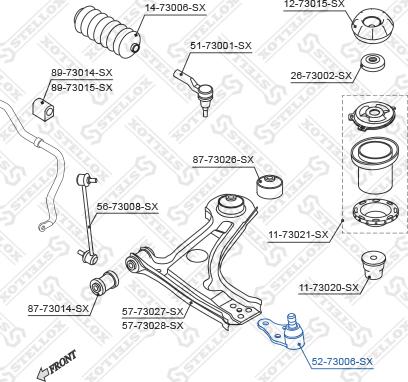 14-73006-SX

12-73015-SX

51-73001-SX

26-73002-SX

89-73014-SX
89-73015-SX

87-73026-SX

56-73008-SX

11-73021-SX

11-73020-SX

87-73014-SX

57-73027-SX
57-73028-SX

52-73006-SX

FRONT

STELLOX