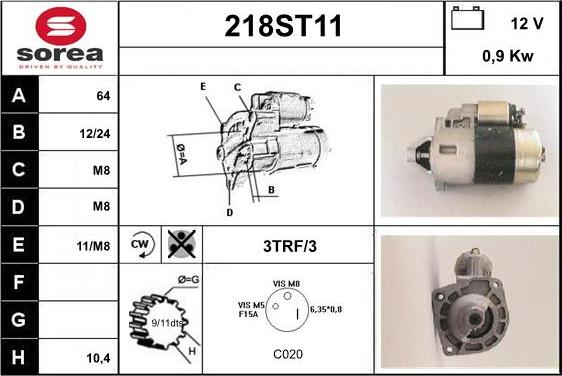 sorea
DRIVEN BY QUALITY

218ST11

12 V
0,9 Kw

| A | 64 |
|---|---|
| B | 12/24 |
| C | M8 |
| D | M8 |
| E | 11/M8 |
| F | |
| G | |
| H | 10,4 |

E C
Ø=A
B
D

CW

3TRF/3

Ø=G
9/11dts
H

VIS M8
VIS M5
F15A
6,35*0,8
C020