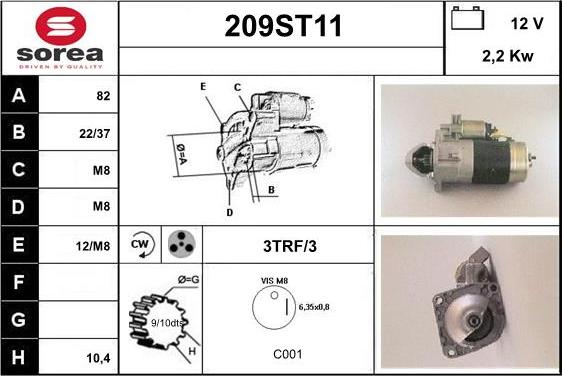 sorea
DRIVEN BY QUALITY

209ST11

12 V

2,2 Kw

| A | 82 |
|---|---|
| B | 22/37 |
| C | M8 |
| D | M8 |
| E | 12/M8 |
| F | |
| G | |
| H | 10,4 |

E
C
Ø=A
B
D

CW

3TRF/3

Ø=G
9/10dts
H

VIS M8
6,35x0,8
C001