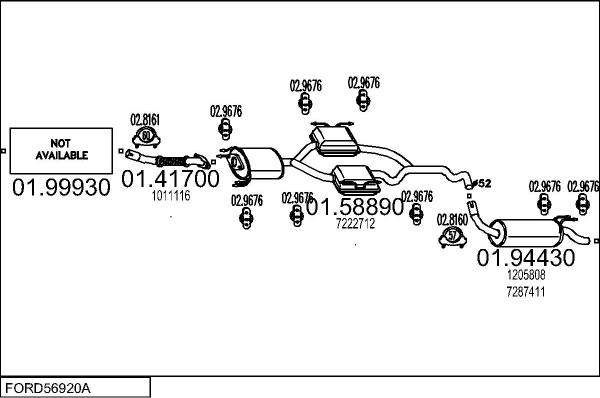 NOT AVAILABLE

01.99930

02.8161

60

01.41700

1011116

02.9676

02.9676

02.9676

02.9676

02.9676

01.58890

7222712

02.9676

52

02.8160

57

02.9676

02.9676

01.94430

1205808

7287411

FORD56920A