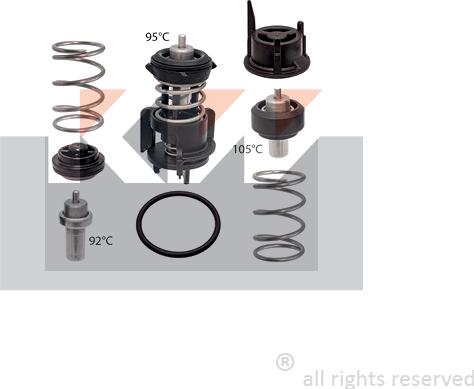 95°C

105°C

92°C

®

all rights reserved