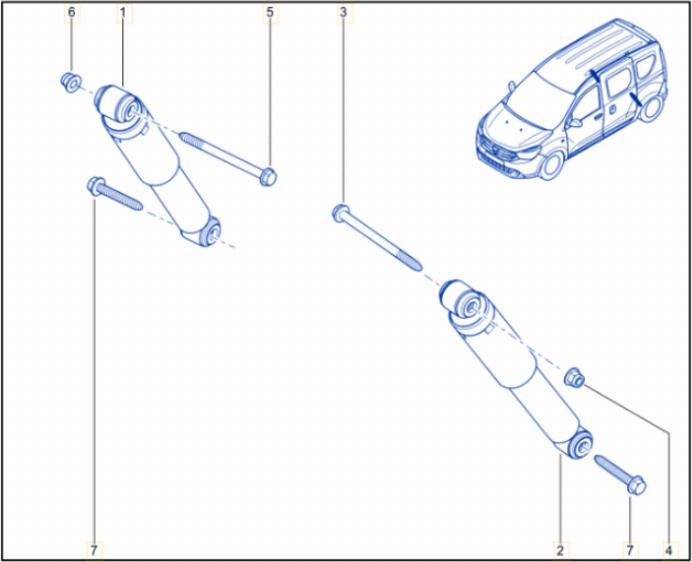 6
1
5
3
7
2
7
4