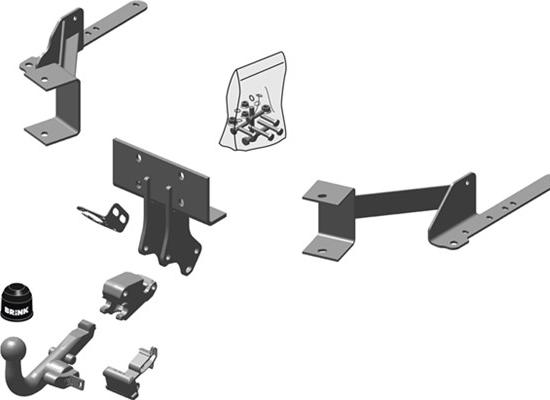 BRINK