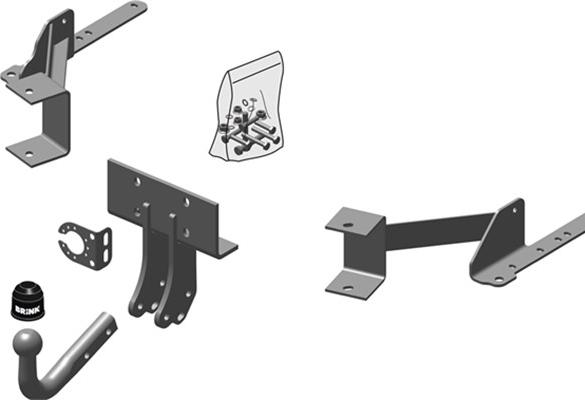 BRINK