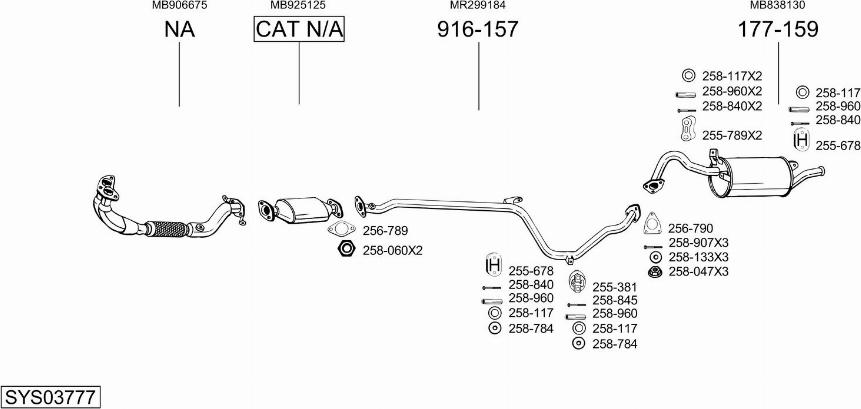 MB906675
NA

MB925125
CAT N/A

MR299184
916-157

MB838130
177-159

258-117X2
258-960X2
258-840X2
255-789X2

258-117
258-960
258-840
255-678

256-789
258-060X2

256-790
258-907X3
258-133X3
258-047X3

255-678
258-840
258-960
258-117
258-784

255-381
258-845
258-960
258-117
258-784

SYS03777